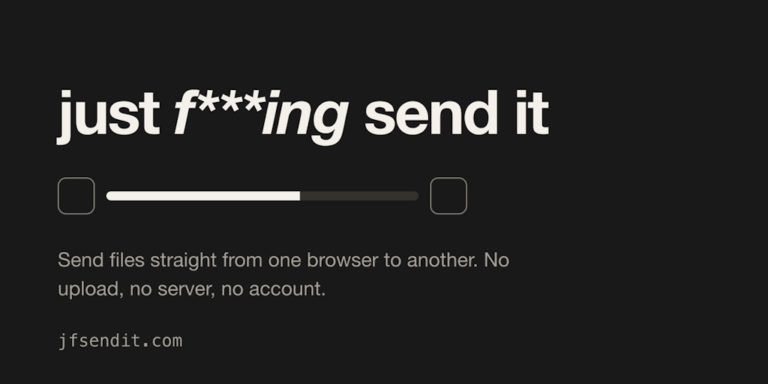 just f***ing send it

Send files straight from one browser to another. No upload, no server, no account.

jfsendit.com