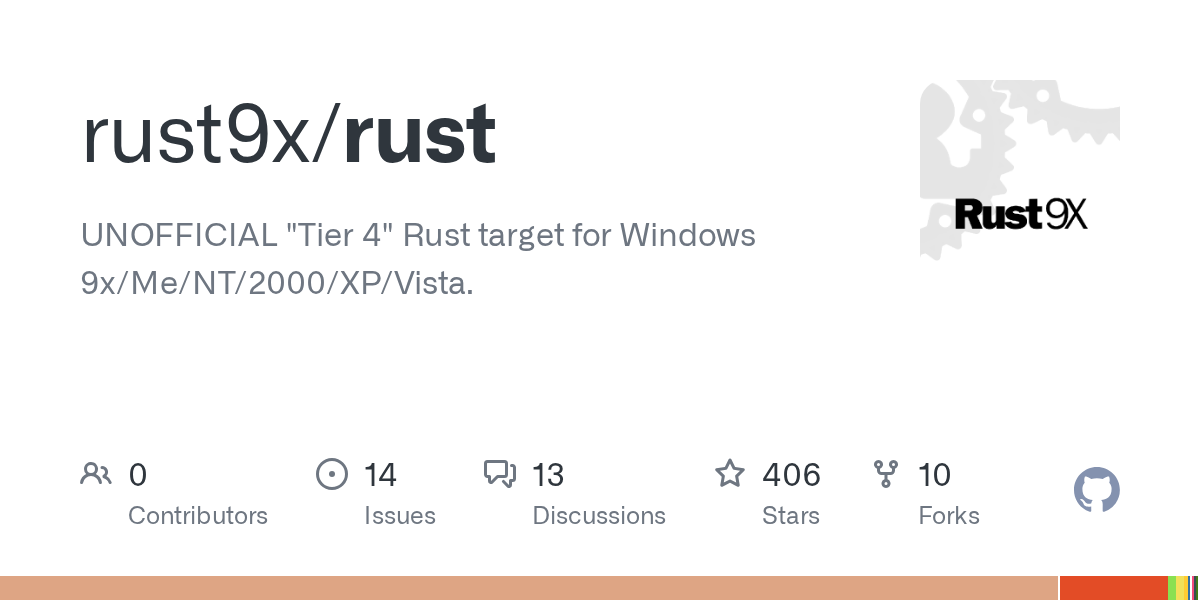 rust9x/rust

UNOFFICIAL "Tier 4" Rust target for Windows 9x/Me/NT/2000/XP/Vista.

Rust 9X

0
Contributors

14
Issues

13
Discussions

406
Stars

10
Forks